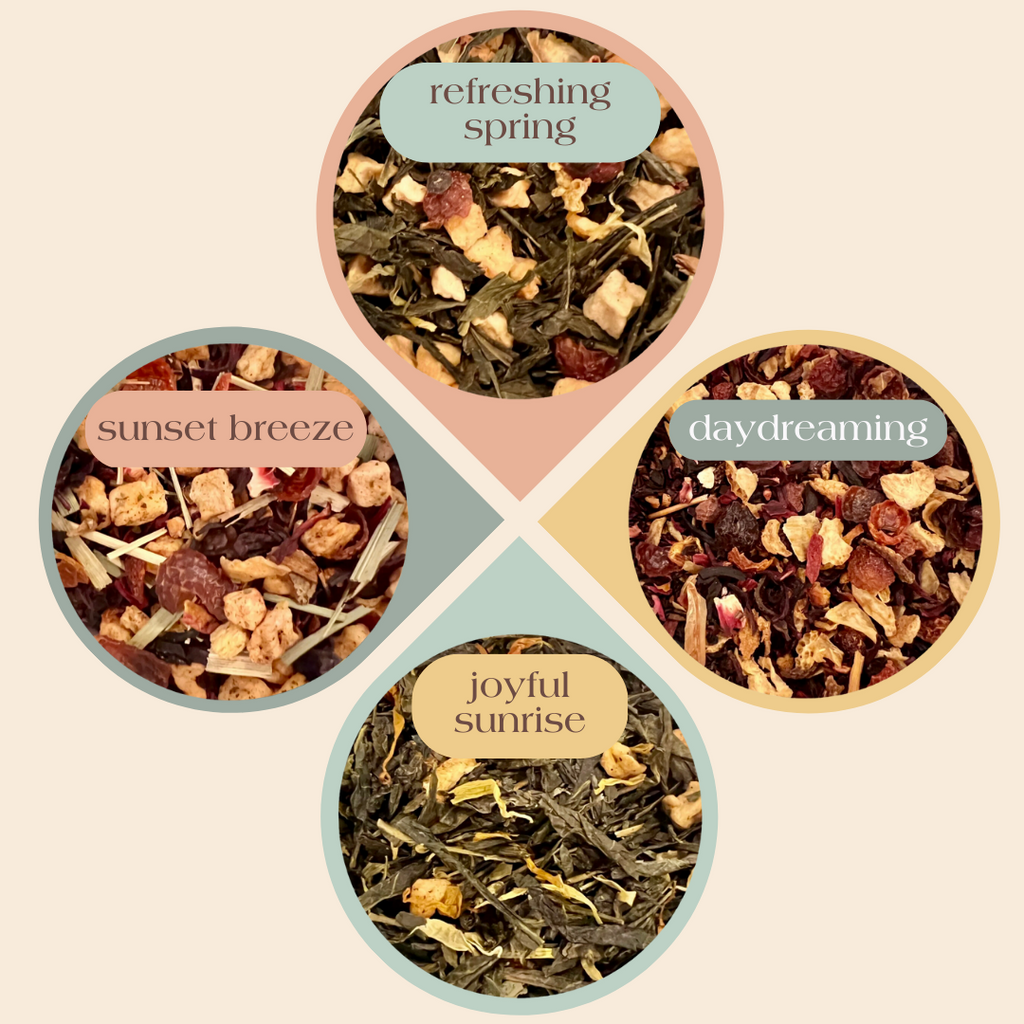 refreshing spring

sunset breeze

daydreaming

joyful sunrise